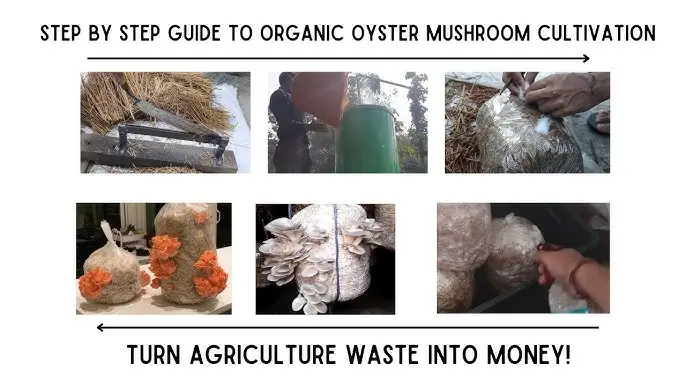 STEP BY STEP GUIDE TO ORGANIC OYSTER MUSHROOM CULTIVATION

TURN AGRICULTURE WASTE INTO MONEY!